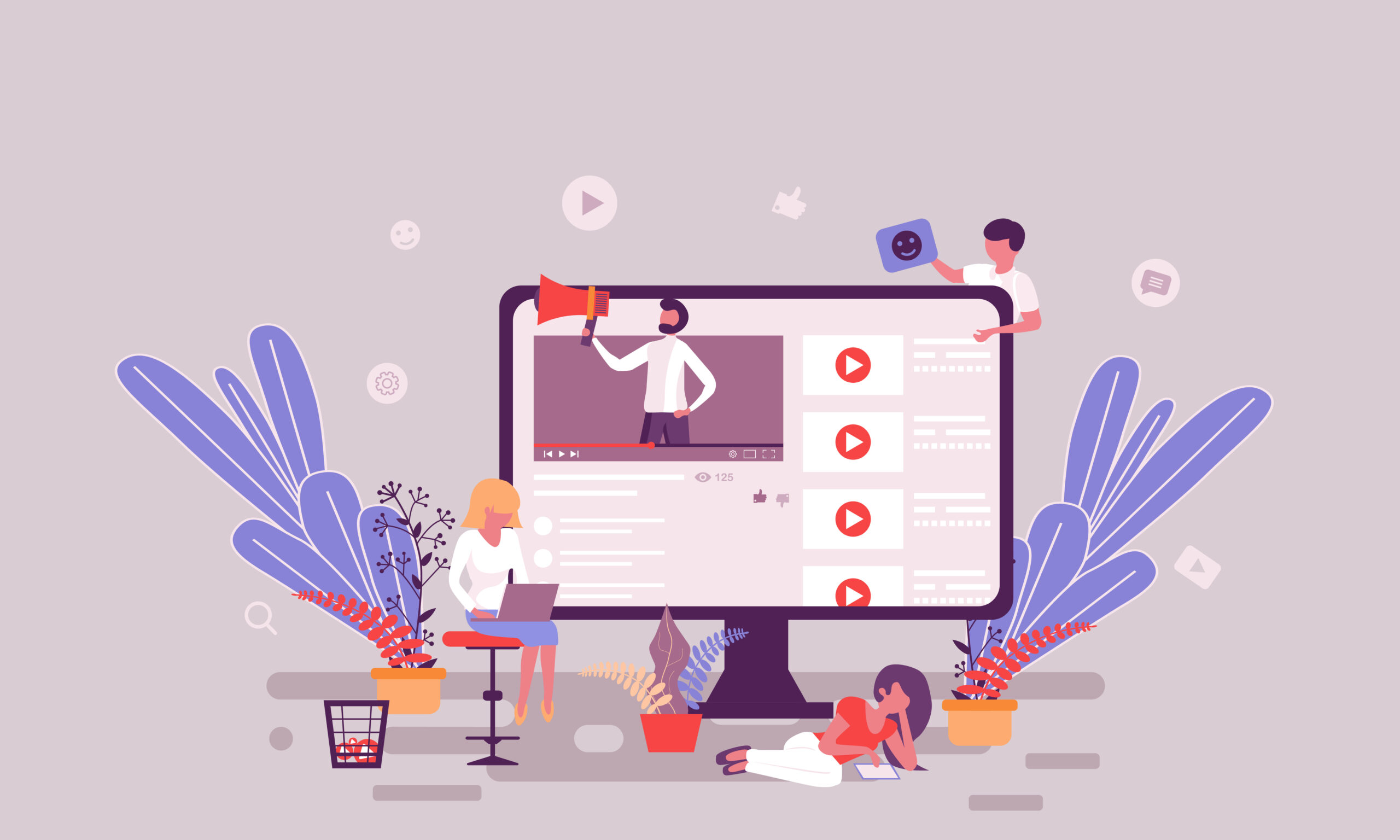 125